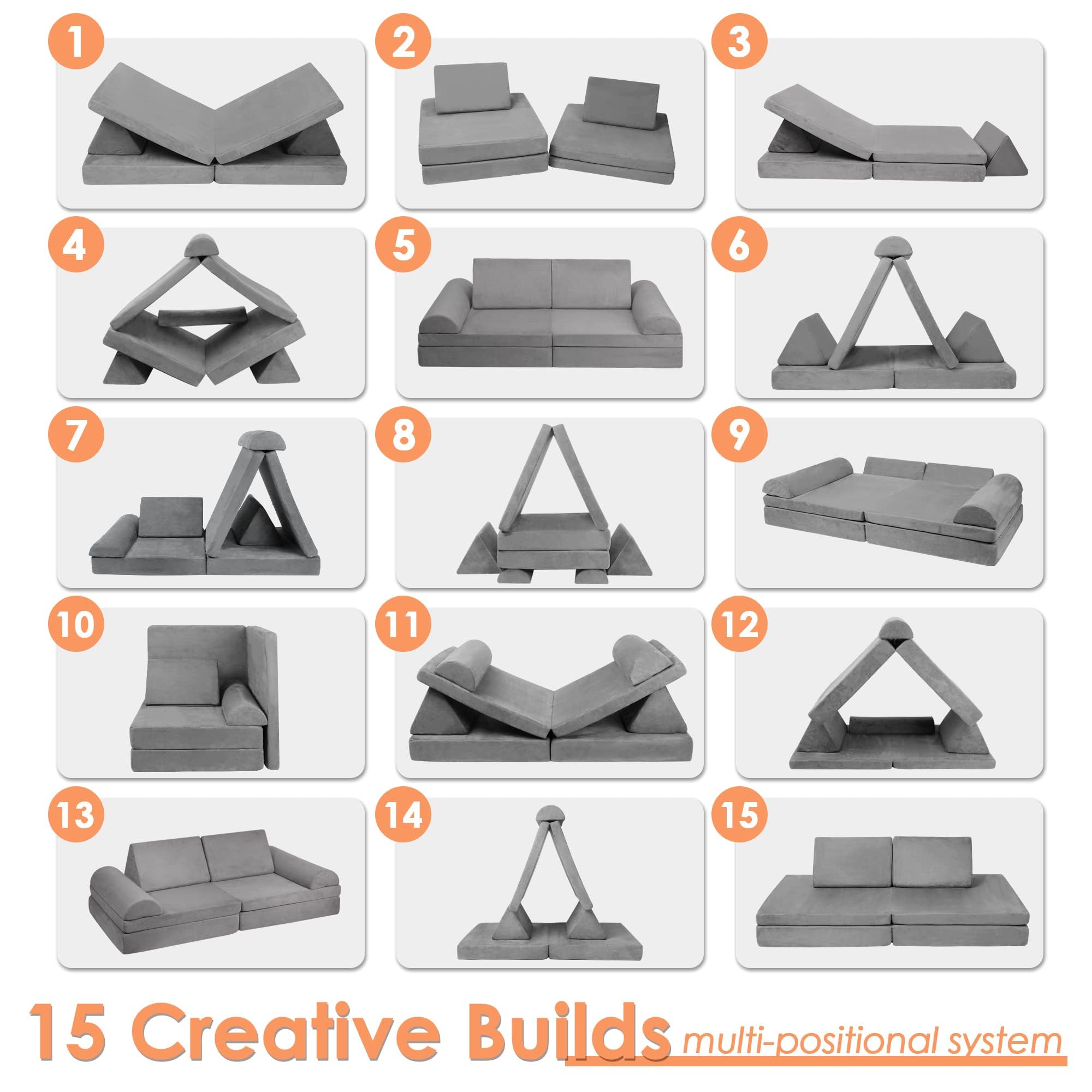 1

2

3

4

5

6

7

8

9

10

11

12

13

14

15

15 Creative Builds multi-positional system