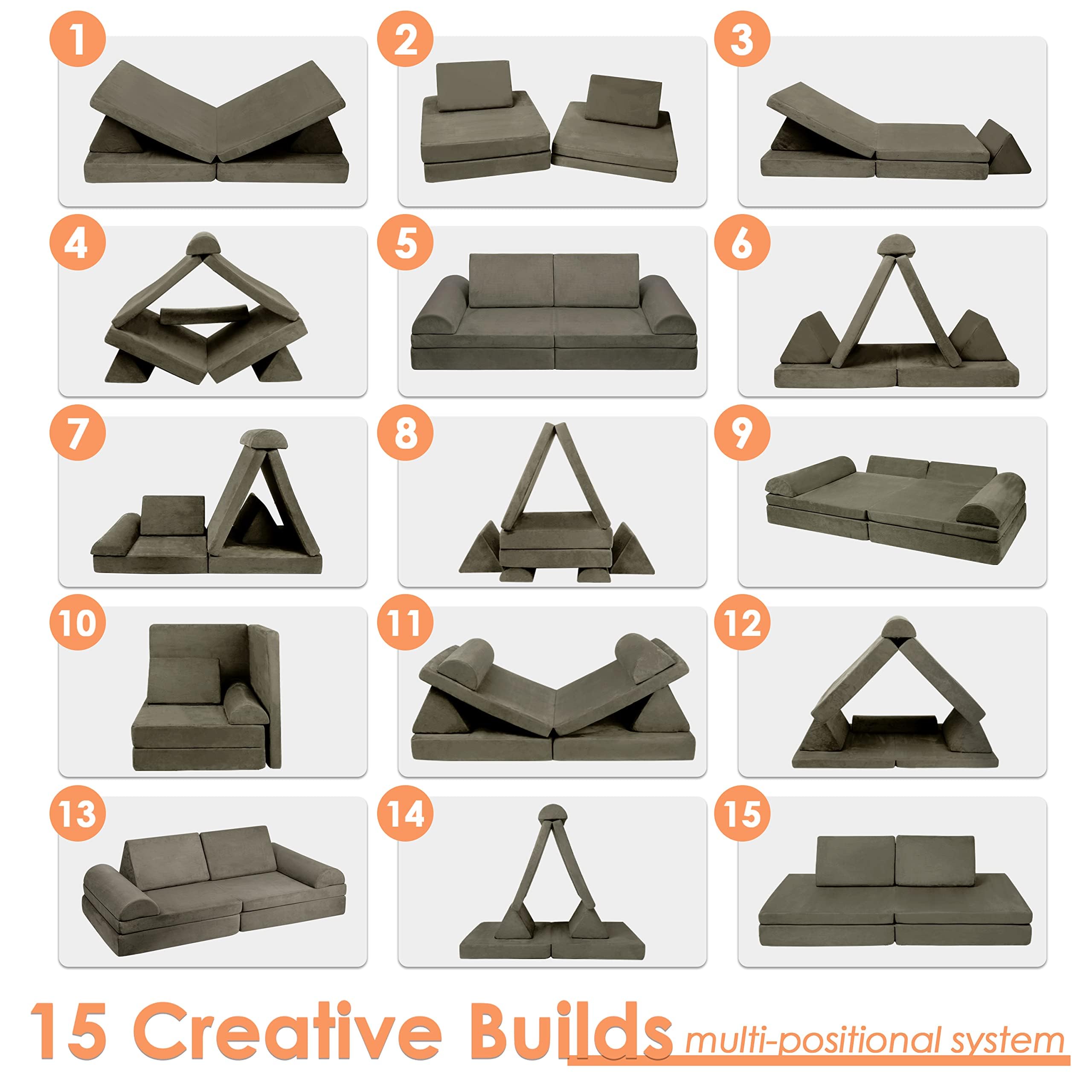 1

2

3

4

5

6

7

8

9

10

11

12

13

14

15

15 Creative Builds multi-positional system