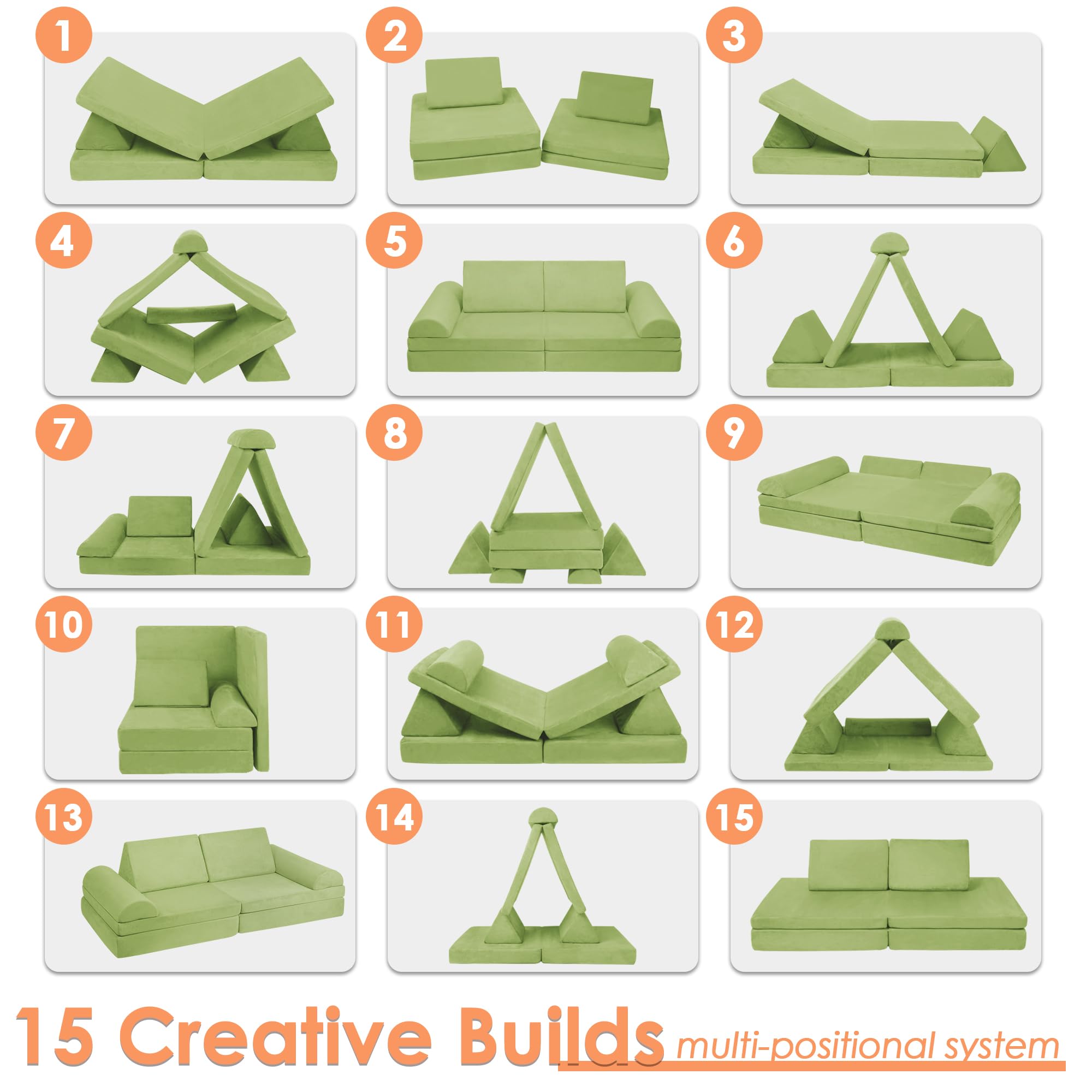 1

2

3

4

5

6

7

8

9

10

11

12

13

14

15

15 Creative Builds multi-positional system